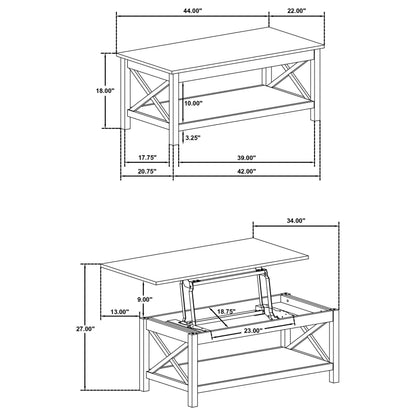 44.00"
22.00"
18.00"
10.00"
3.25"
17.75"
39.00"
20.75"
42.00"

34.00"
9.00"
13.00"
18.75"
23.00"
27.00"