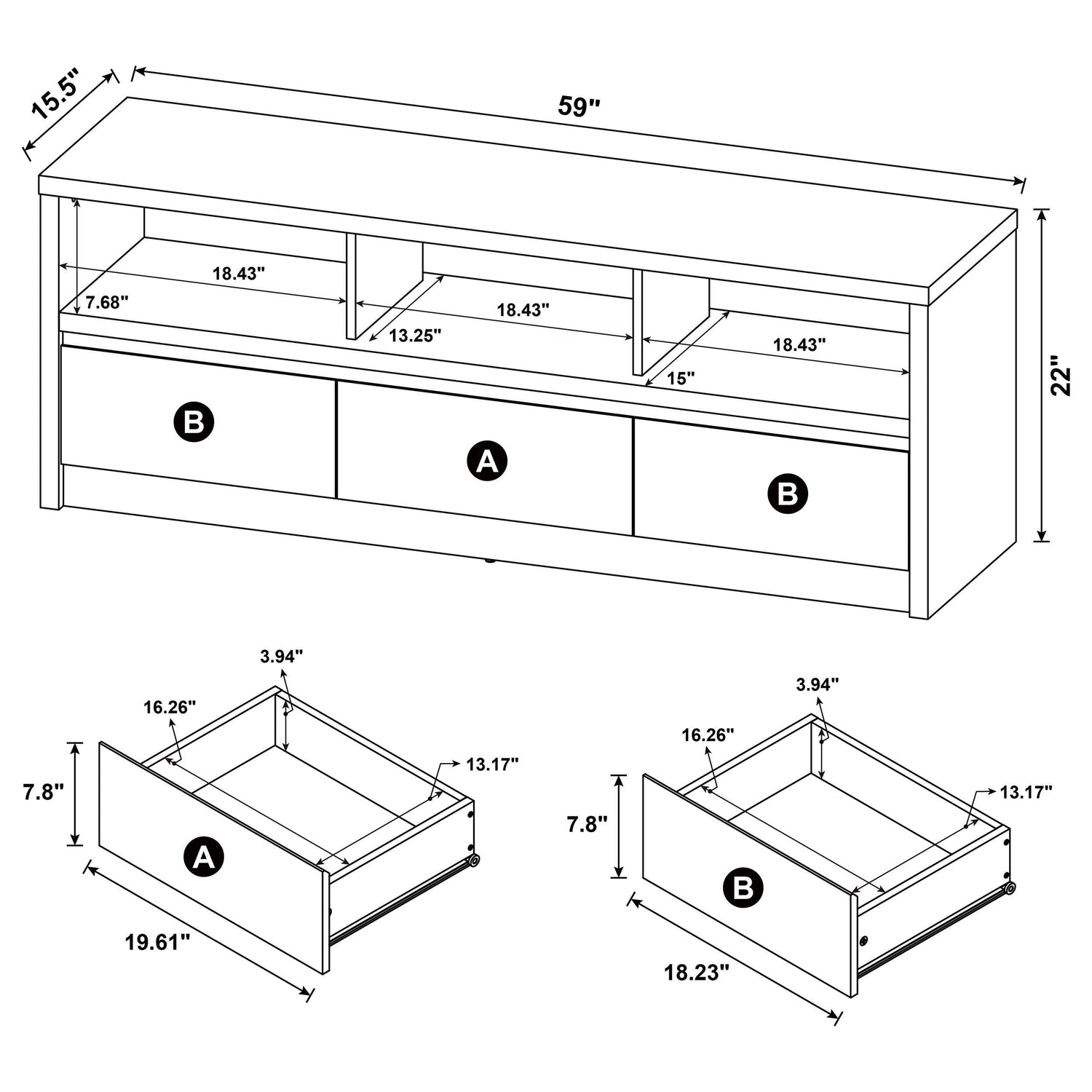 15.5"

59"

22"

18.43"

7.68"

18.43"

13.25"

18.43"

15"

B

A

B

3.94"

16.26"

13.17"

7.8"

A

19.61"

3.94"

16.26"

13.17"

7.8"

B

18.23"