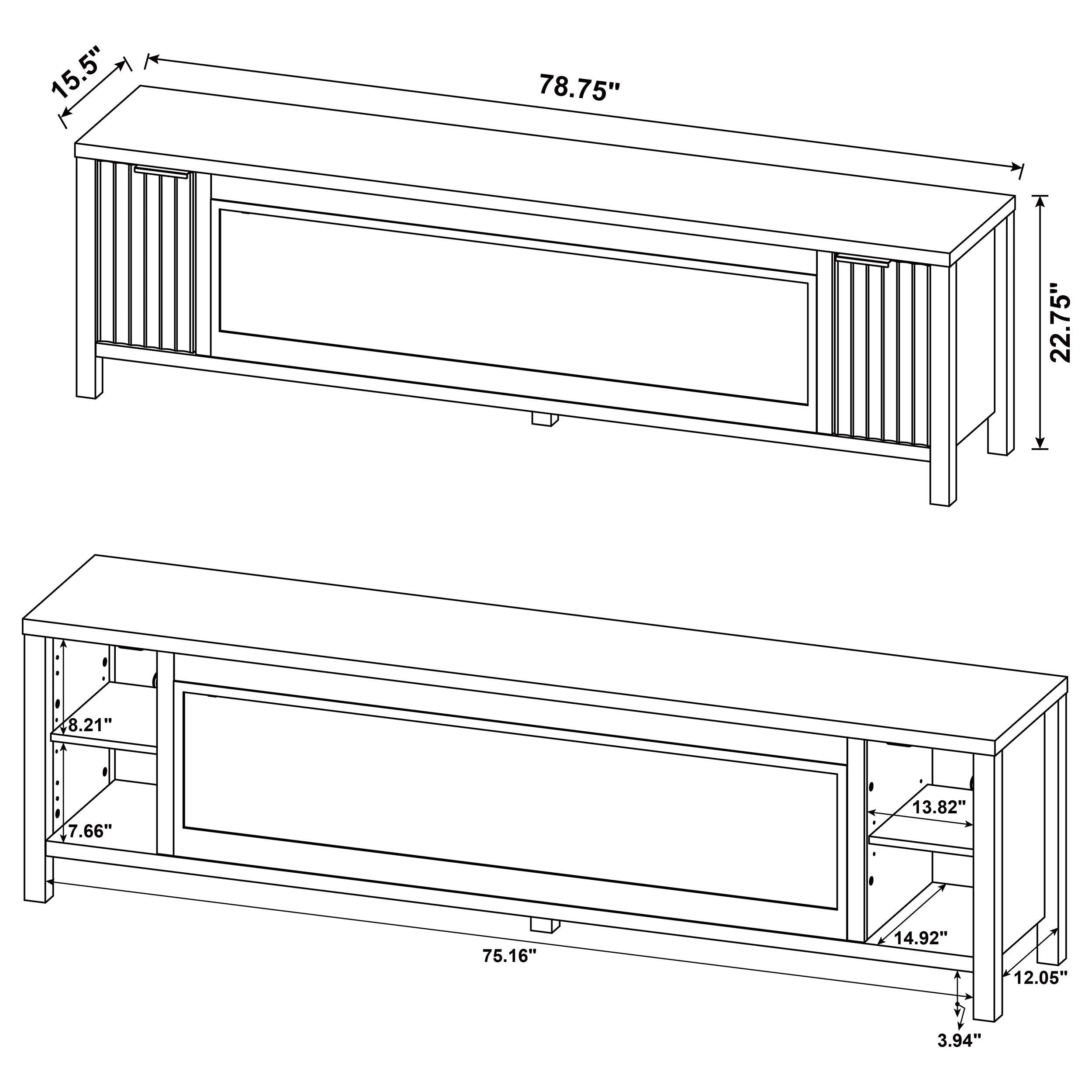 15.5"

78.75"

22.75"

8.21"

7.66"

13.82"

14.92"

75.16"

12.05"

3.94"