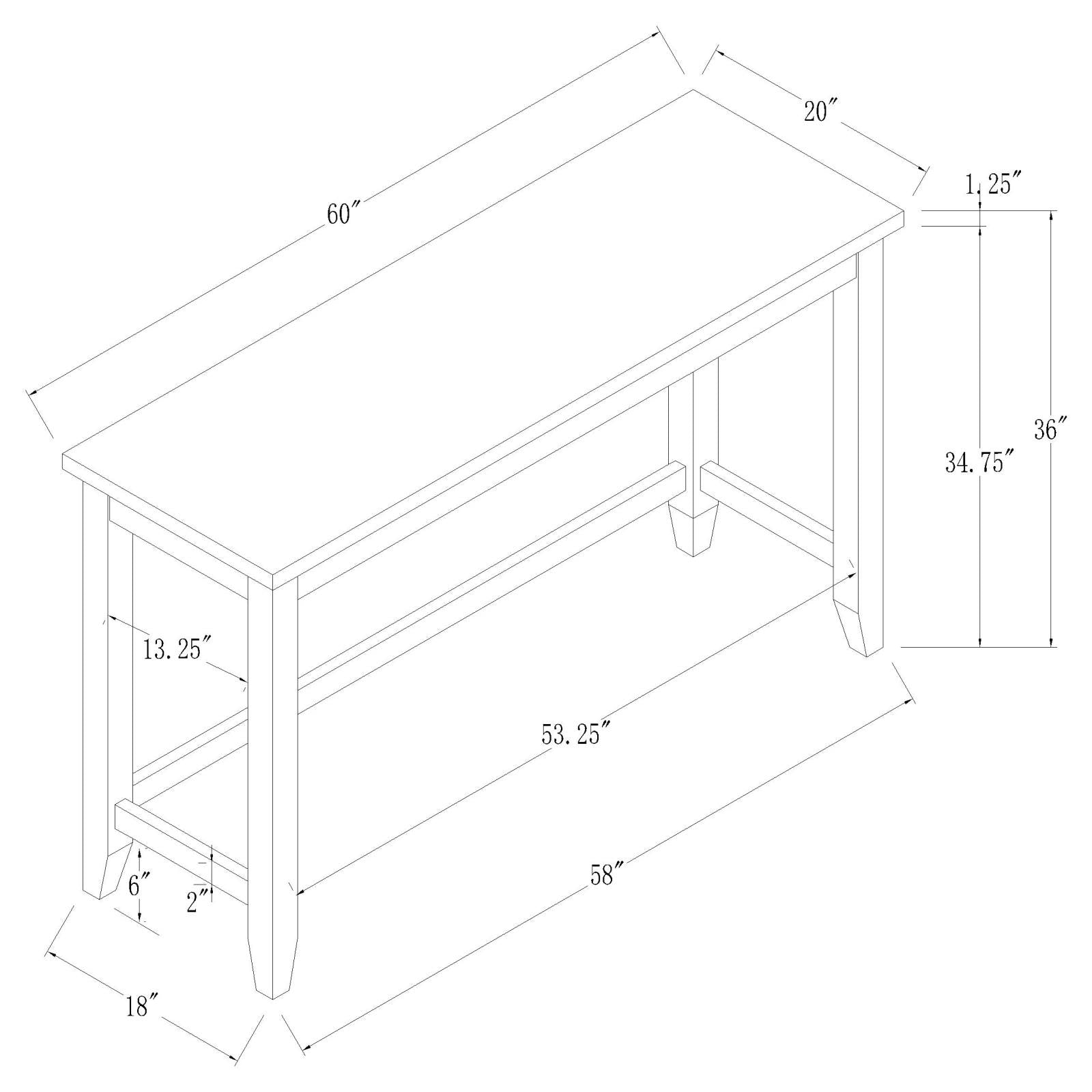 60″

20″

1.25″

36″

34.75″

13.25″

53.25″

58″

6″

2″

18″