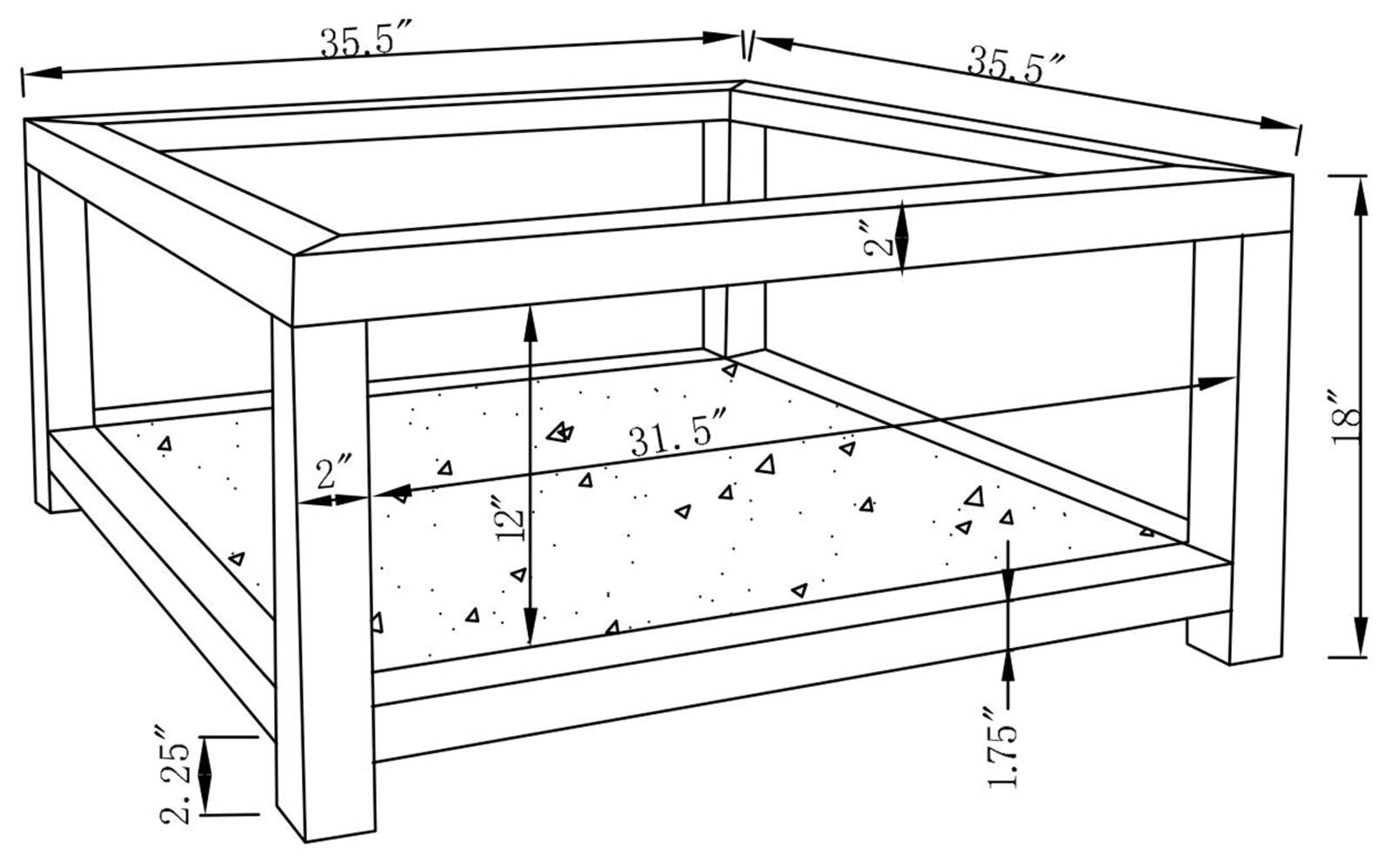 35.5″
35.5″
2″
18″
31.5″
2″
12″
1.75″
2.25″