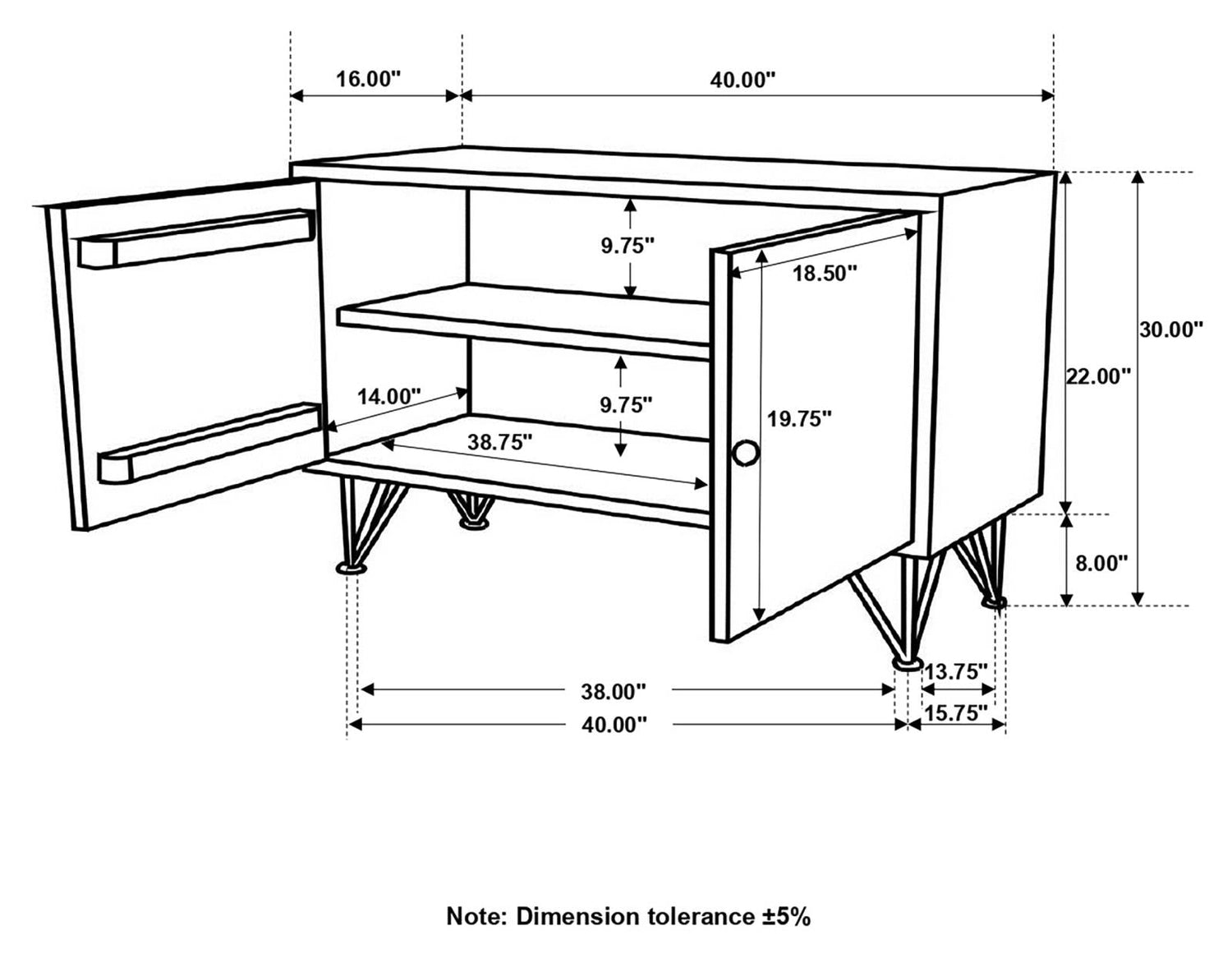 16.00"
40.00"
9.75"
18.50"
30.00"
22.00"
14.00"
9.75"
19.75"
38.75"
8.00"
13.75"
38.00"
40.00"
15.75"

Note: Dimension tolerance ±5%