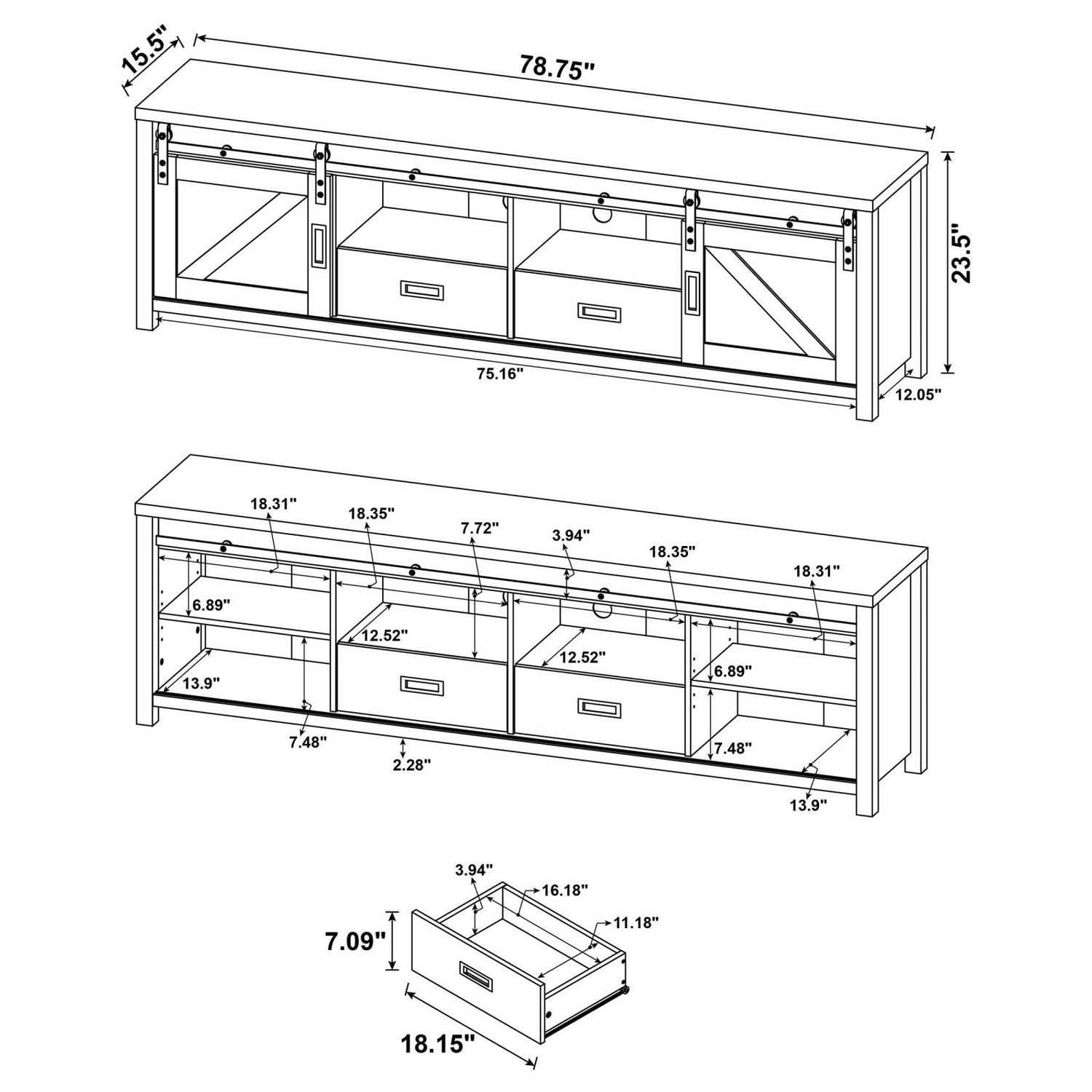 15.5"
78.75"
23.5"
75.16"
12.05"

18.31"
18.35"
7.72"
3.94"
18.35"
18.31"
6.89"
12.52"
12.52"
6.89"
13.9"
7.48"
2.28"
7.48"
13.9"

3.94"
16.18"
11.18"
7.09"
18.15"