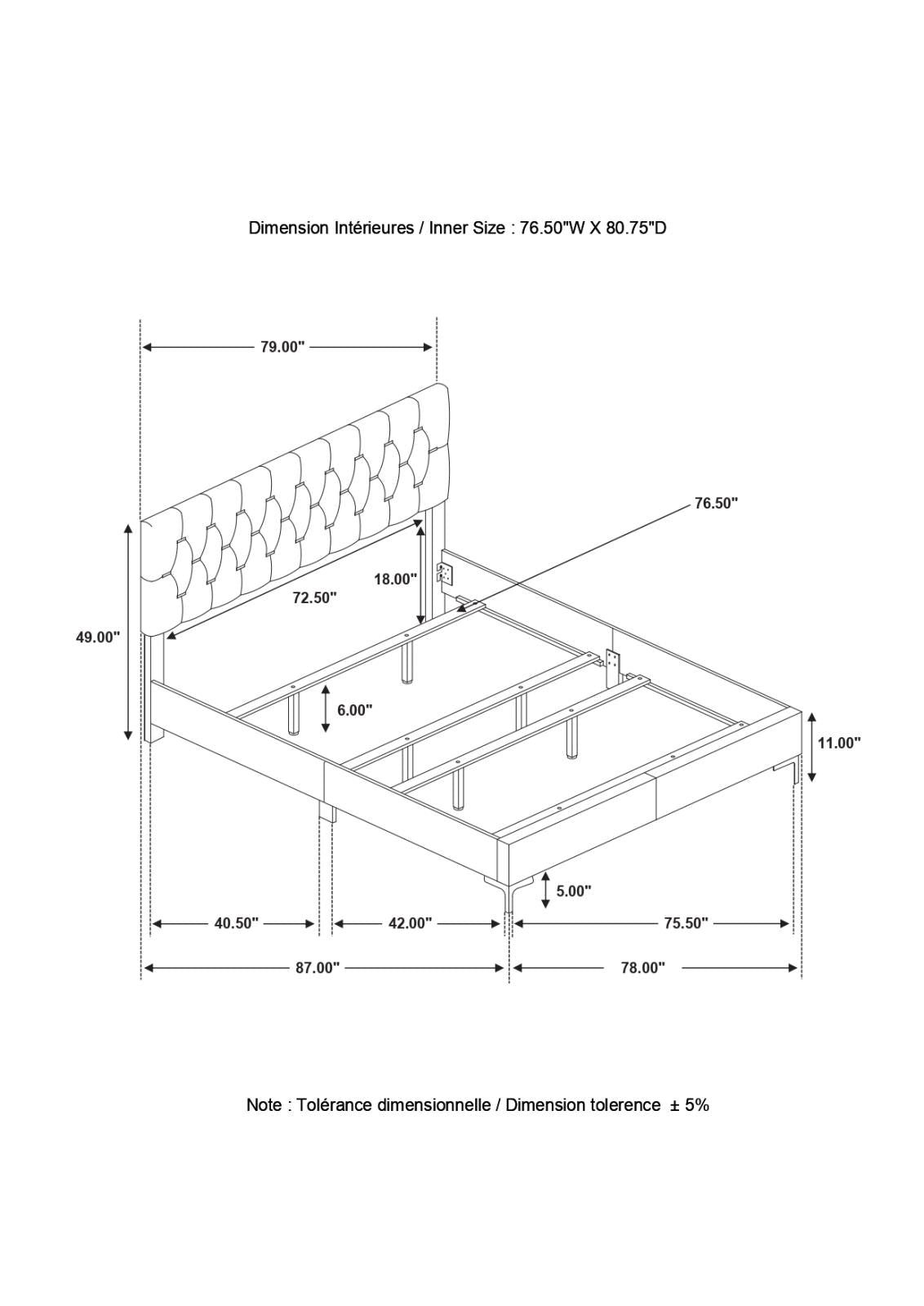 Dimension Intérieures / Inner Size : 76.50"W X 80.75"D

79.00"

76.50"

18.00"

72.50"

49.00"

6.00"

11.00"

5.00"

40.50"

42.00"

75.50"

87.00"

78.00"

Note : Tolérance dimensionnelle / Dimension tolerence ± 5%