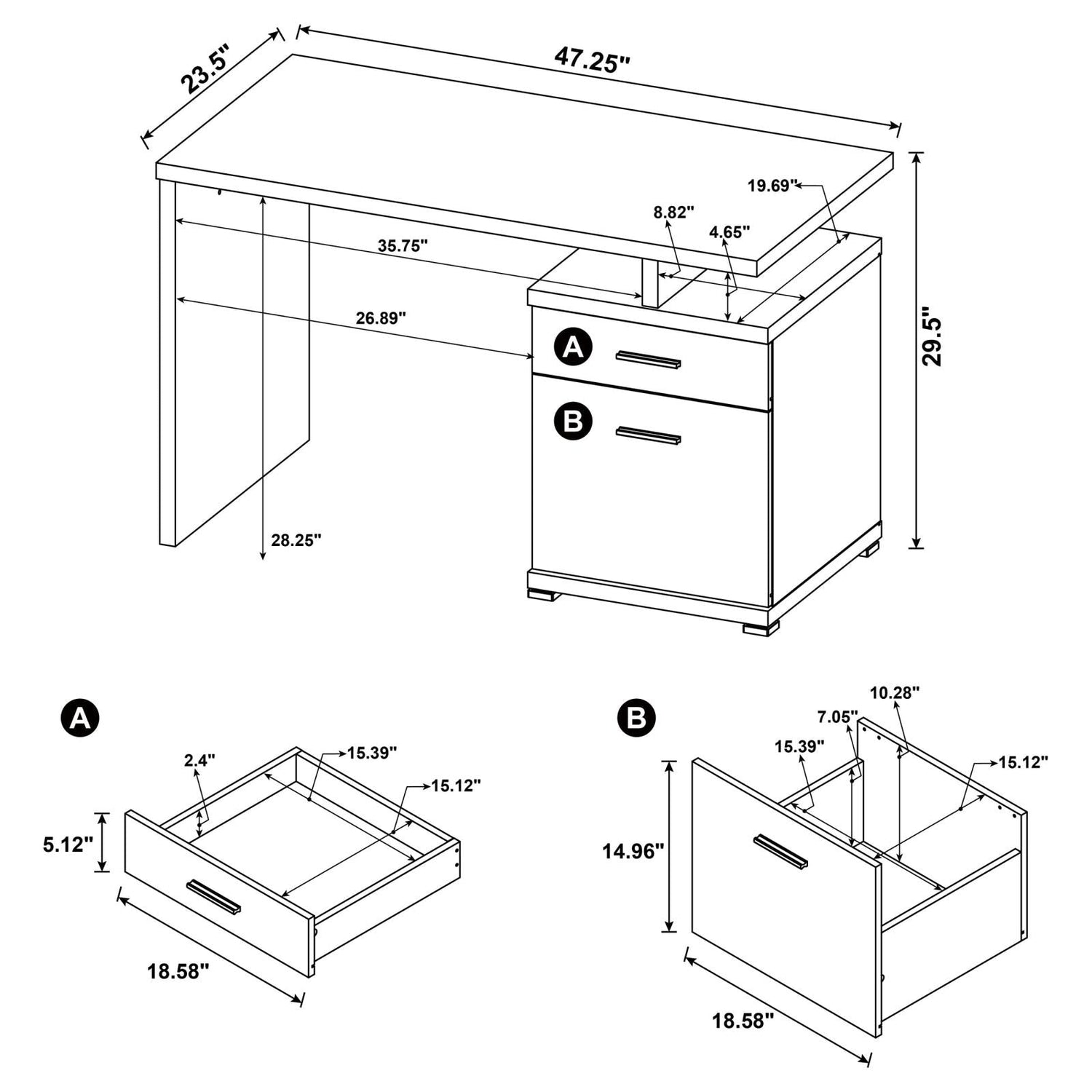 23.5"
47.25"
19.69"
8.82"
4.65"
35.75"
26.89"
29.5"
A
B
28.25"

A
2.4"
15.39"
15.12"
5.12"
18.58"

B
10.28"
7.05"
15.39"
15.12"
14.96"
18.58"