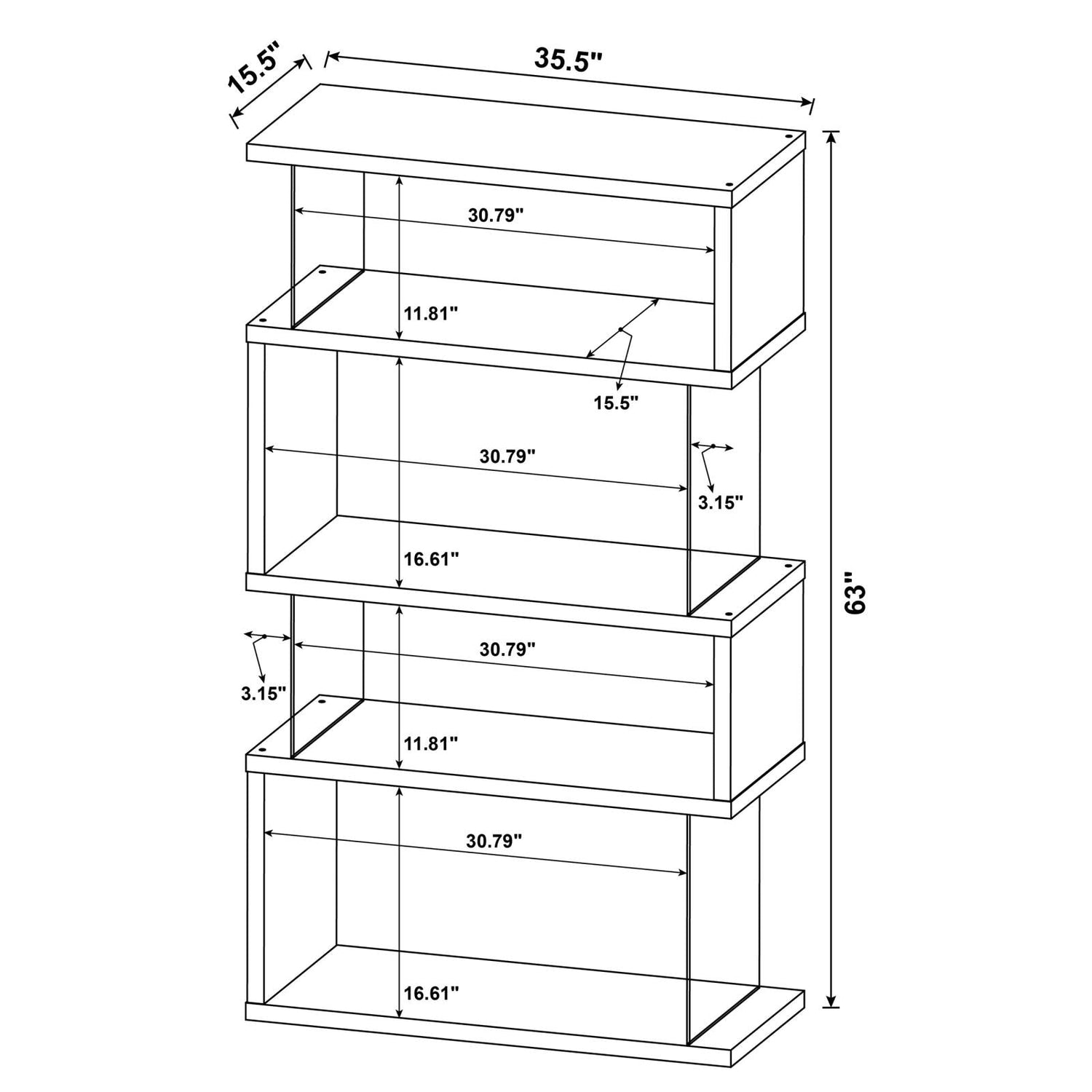 15.5"
35.5"
30.79"
11.81"
15.5"
30.79"
3.15"
16.61"
63"
30.79"
3.15"
11.81"
30.79"
16.61"