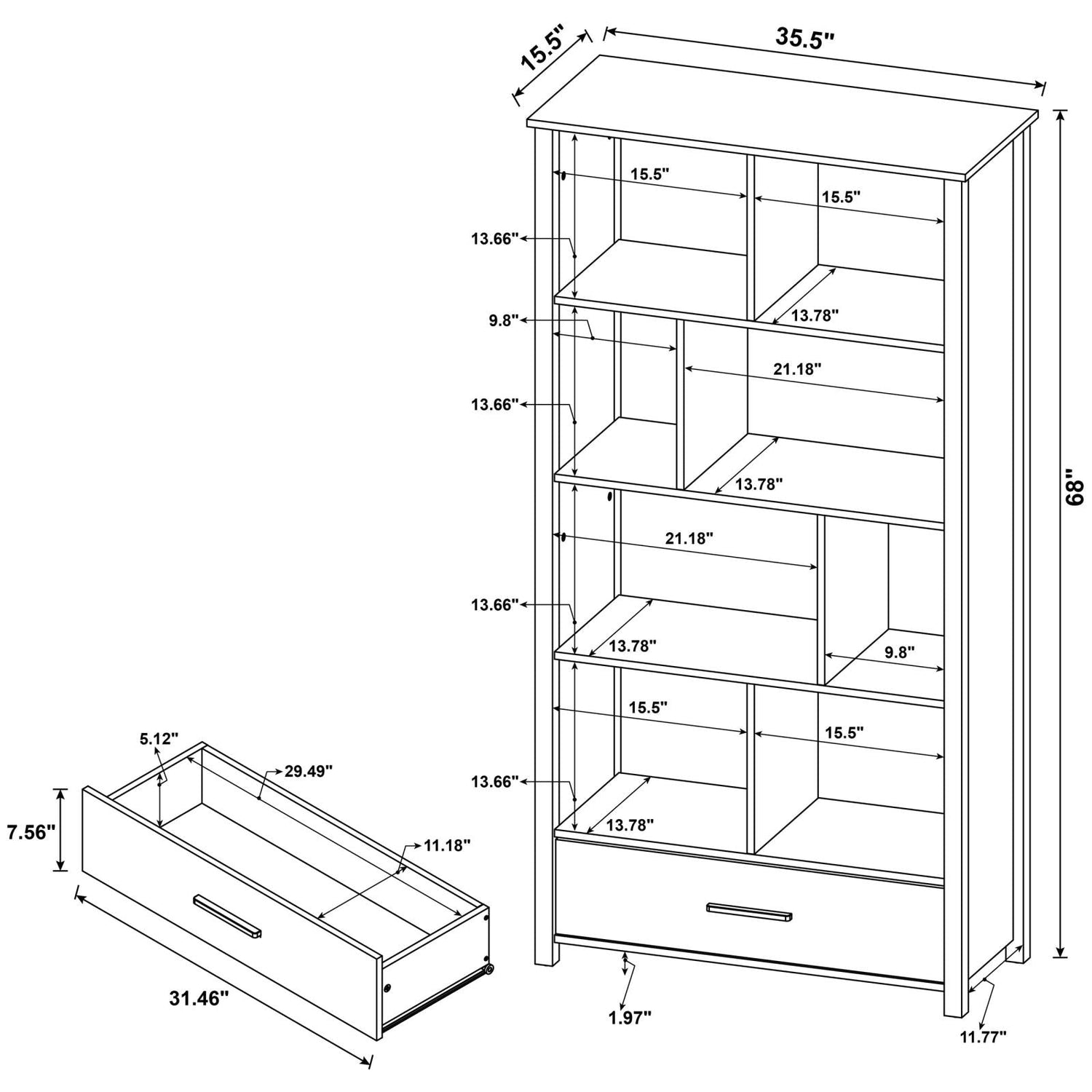 15.5"
35.5"
68"
15.5"
15.5"
13.66"
13.78"
9.8"
21.18"
13.66"
13.78"
21.18"
13.66"
13.78"
9.8"
15.5"
15.5"
13.66"
13.78"
1.97"
11.77"
5.12"
29.49"
7.56"
11.18"
31.46"