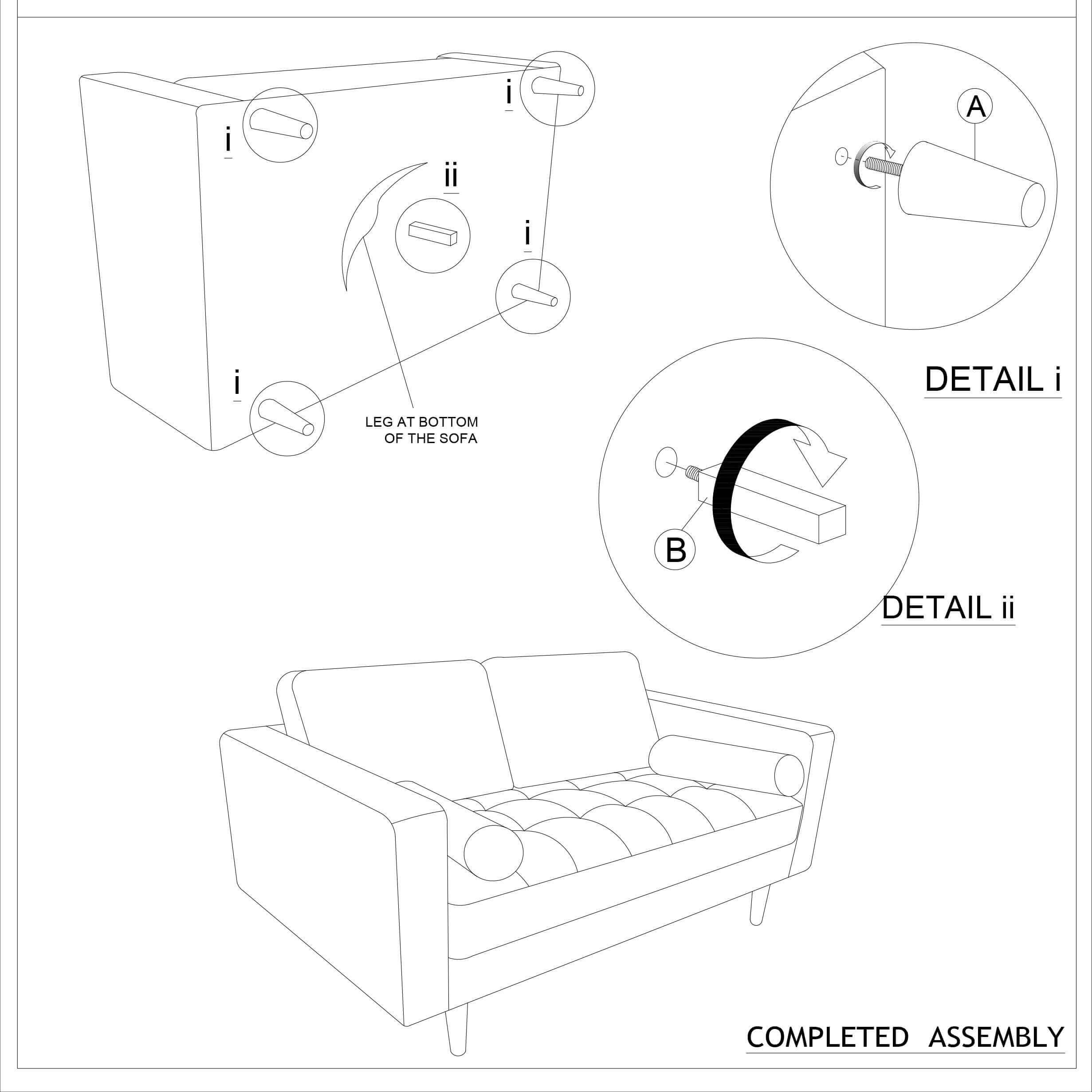 i

i

ii

i

i

LEG AT BOTTOM OF THE SOFA

A

DETAIL i

B

DETAIL ii

COMPLETED ASSEMBLY