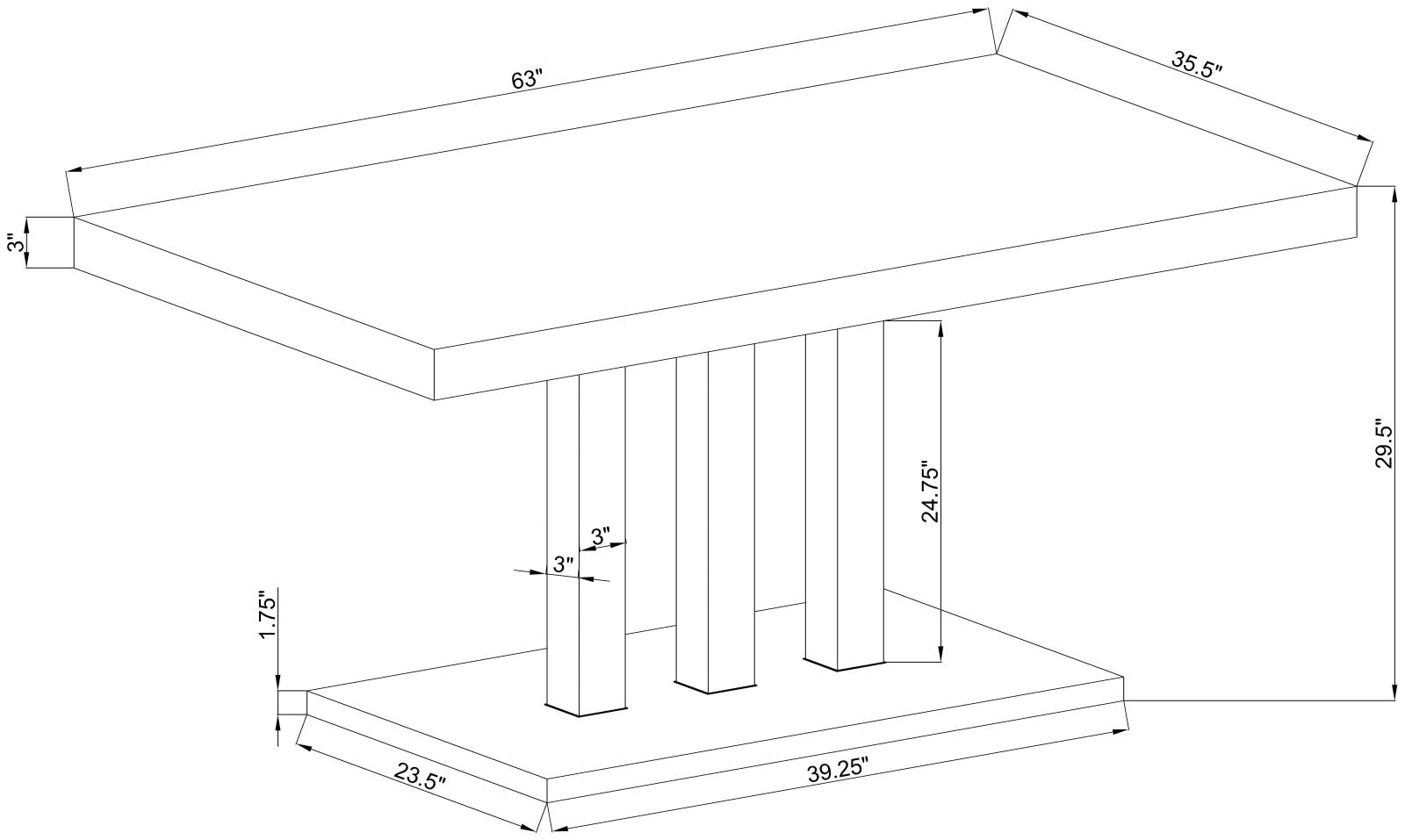 63"

35.5"

3"

29.5"

24.75"

3"

3"

1.75"

23.5"

39.25"