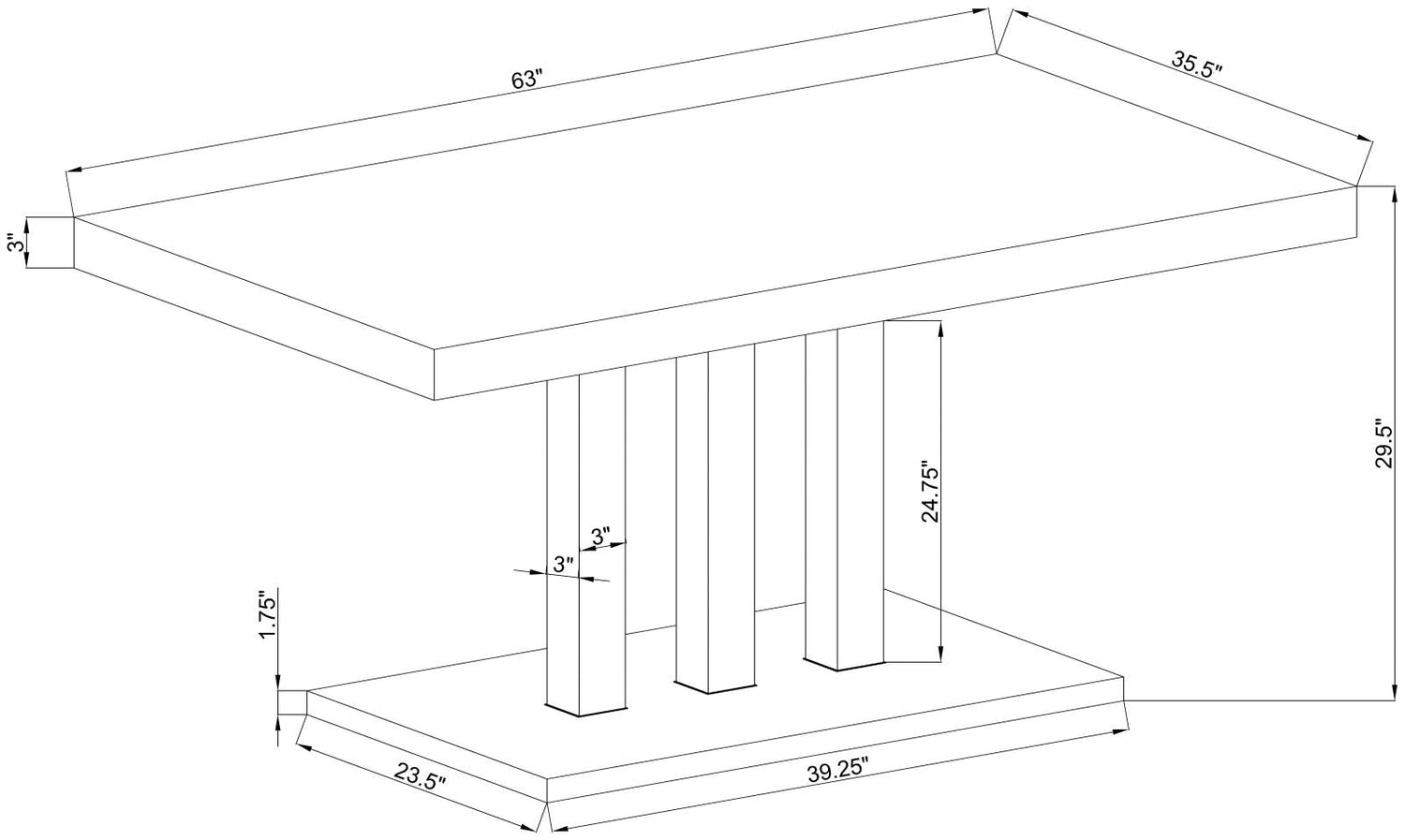 63"

35.5"

3"

29.5"

24.75"

3"

3"

1.75"

23.5"

39.25"