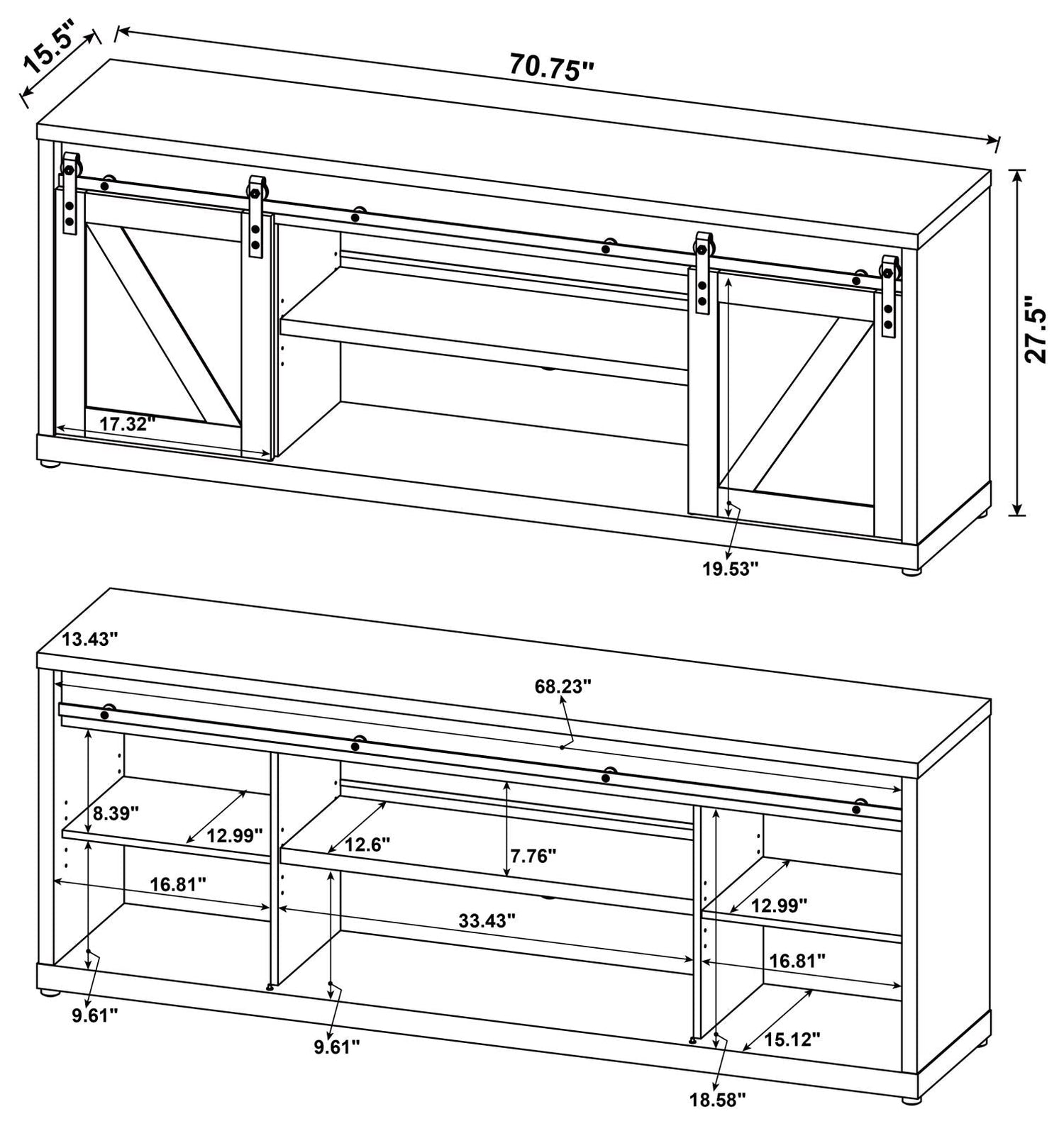 15.5"
70.75"
27.5"
17.32"
19.53"

13.43"
68.23"
8.39"
12.99"
12.6"
7.76"
16.81"
33.43"
12.99"
16.81"
9.61"
9.61"
15.12"
18.58"