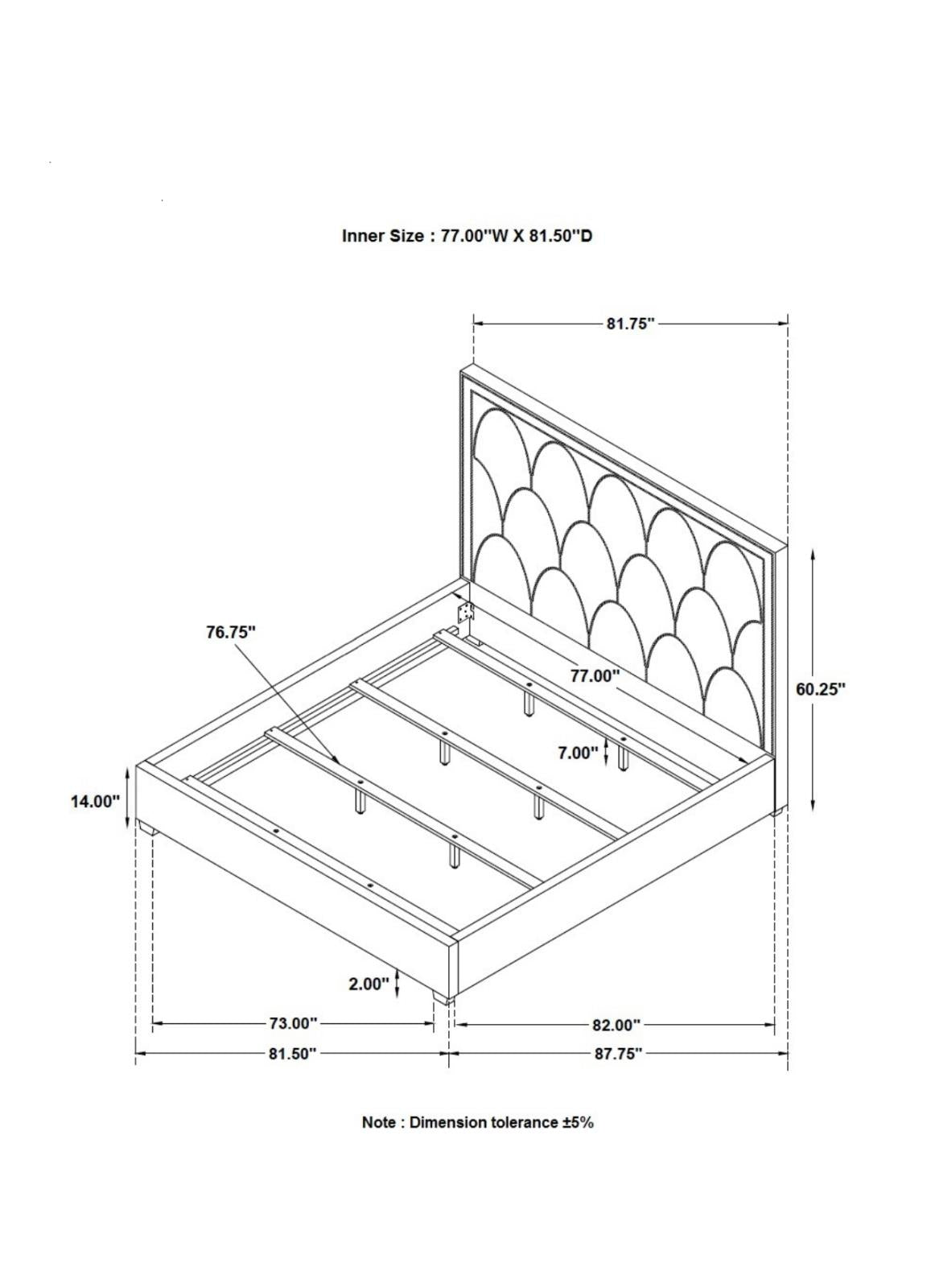 Inner Size : 77.00"W X 81.50"D

81.75"

76.75"

77.00"

60.25"

7.00"

14.00"

2.00"

73.00"

82.00"

81.50"

87.75"

Note : Dimension tolerance ±5%