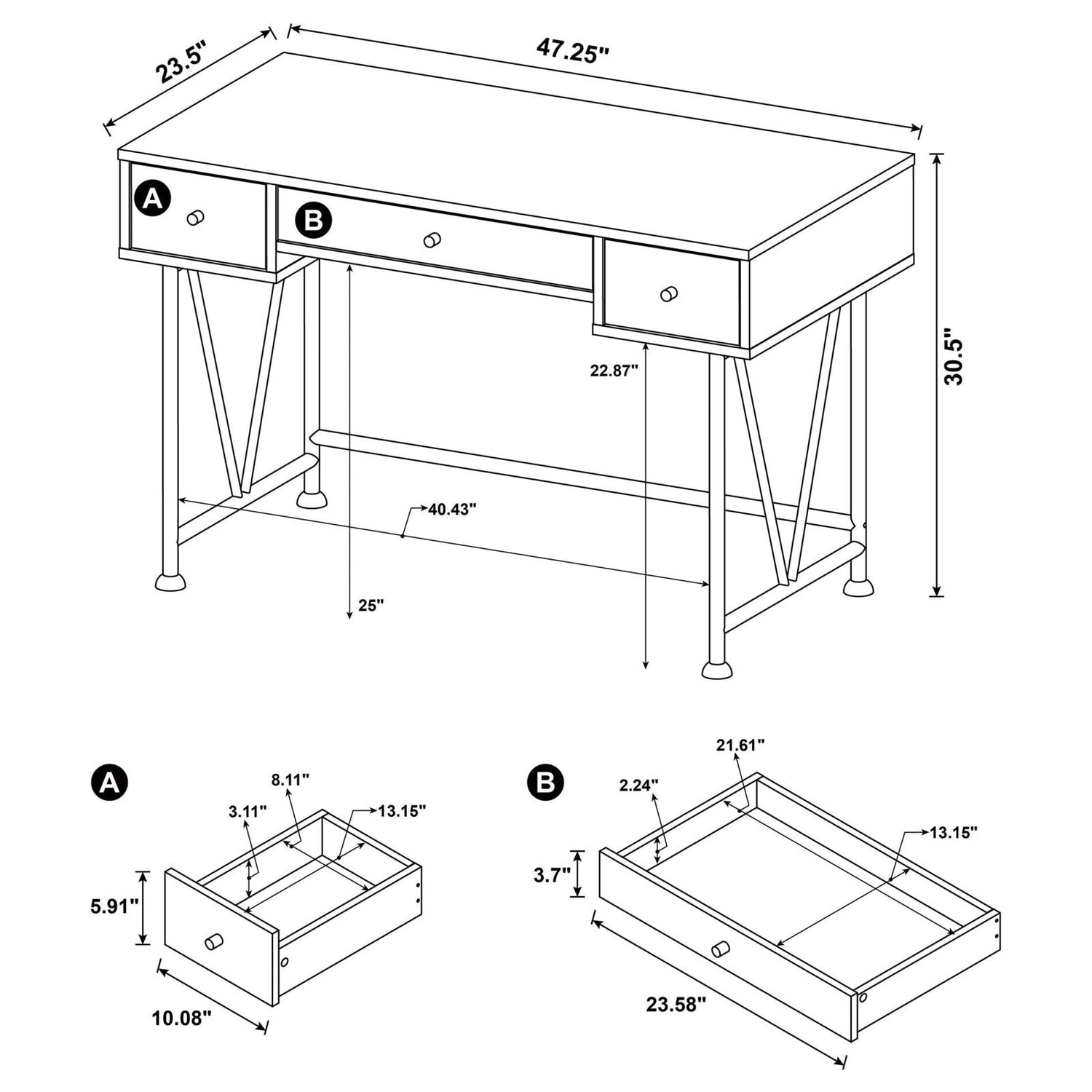 23.5"
47.25"
A
B
30.5"
22.87"
40.43"
25"

A
8.11"
3.11"
13.15"
5.91"
10.08"

B
21.61"
2.24"
13.15"
3.7"
23.58"