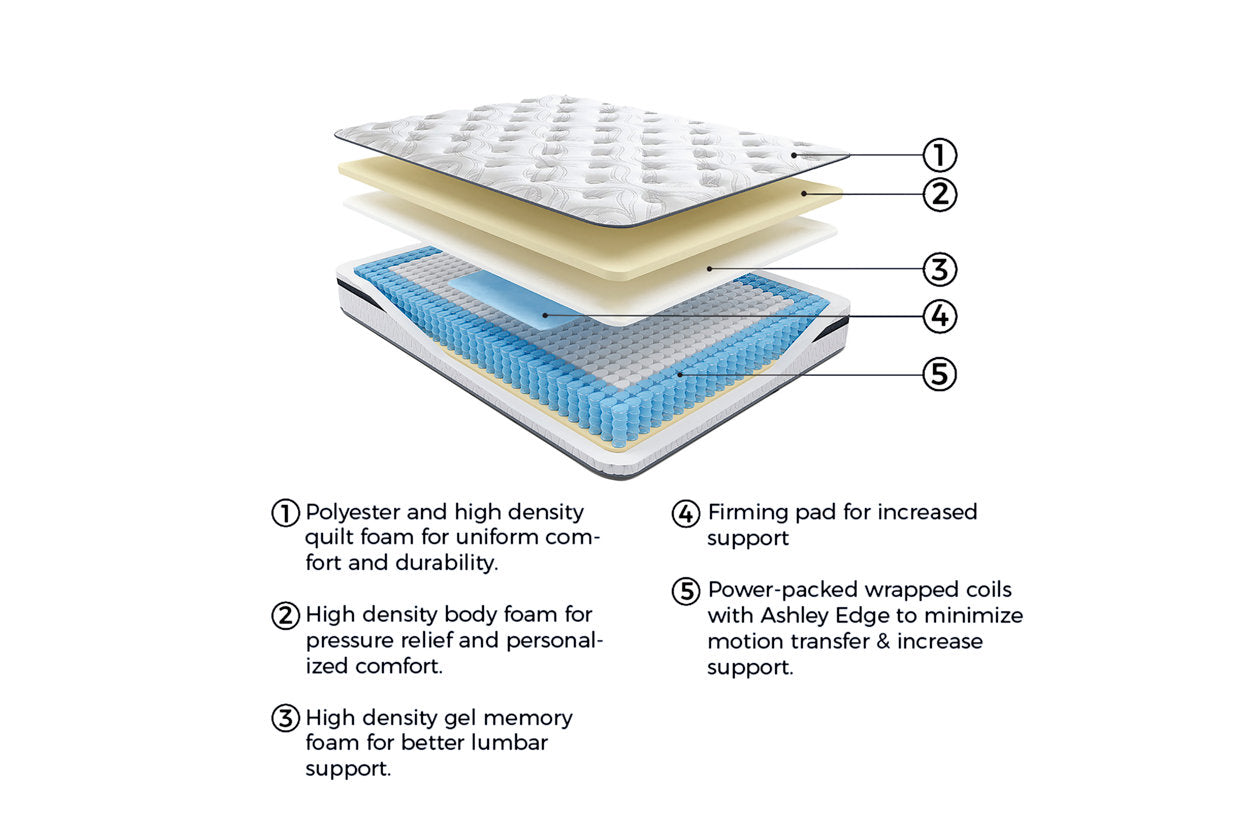 ①
②
③
④
⑤

① Polyester and high density quilt foam for uniform comfort and durability.

② High density body foam for pressure relief and personalized comfort.

③ High density gel memory foam for better lumbar support.

④ Firming pad for increased support

⑤ Power-packed wrapped coils with Ashley Edge to minimize motion transfer & increase support.