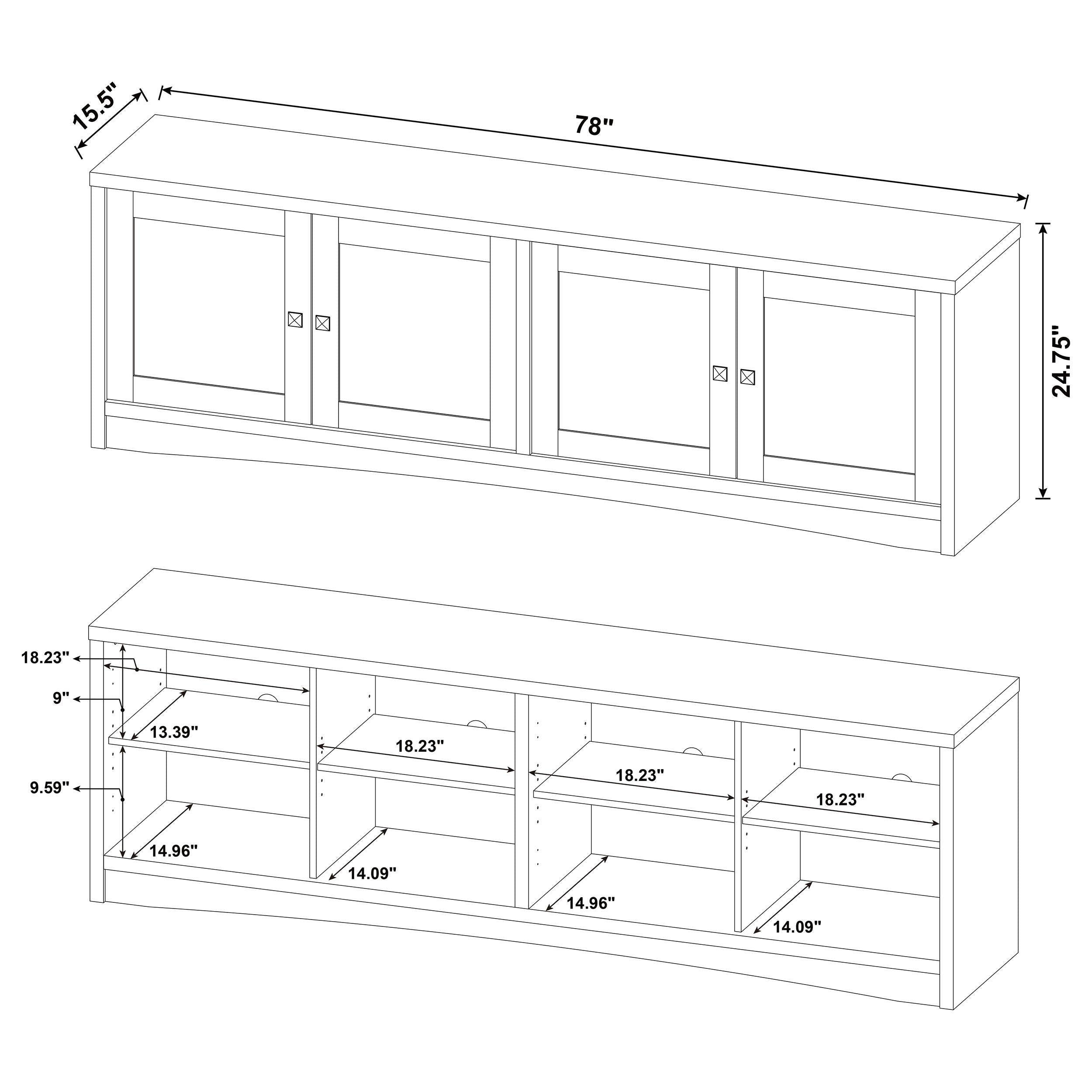 15.5"

78"

24.75"

18.23"

9"

13.39"

18.23"

18.23"

18.23"

9.59"

14.96"

14.09"

14.96"

14.09"