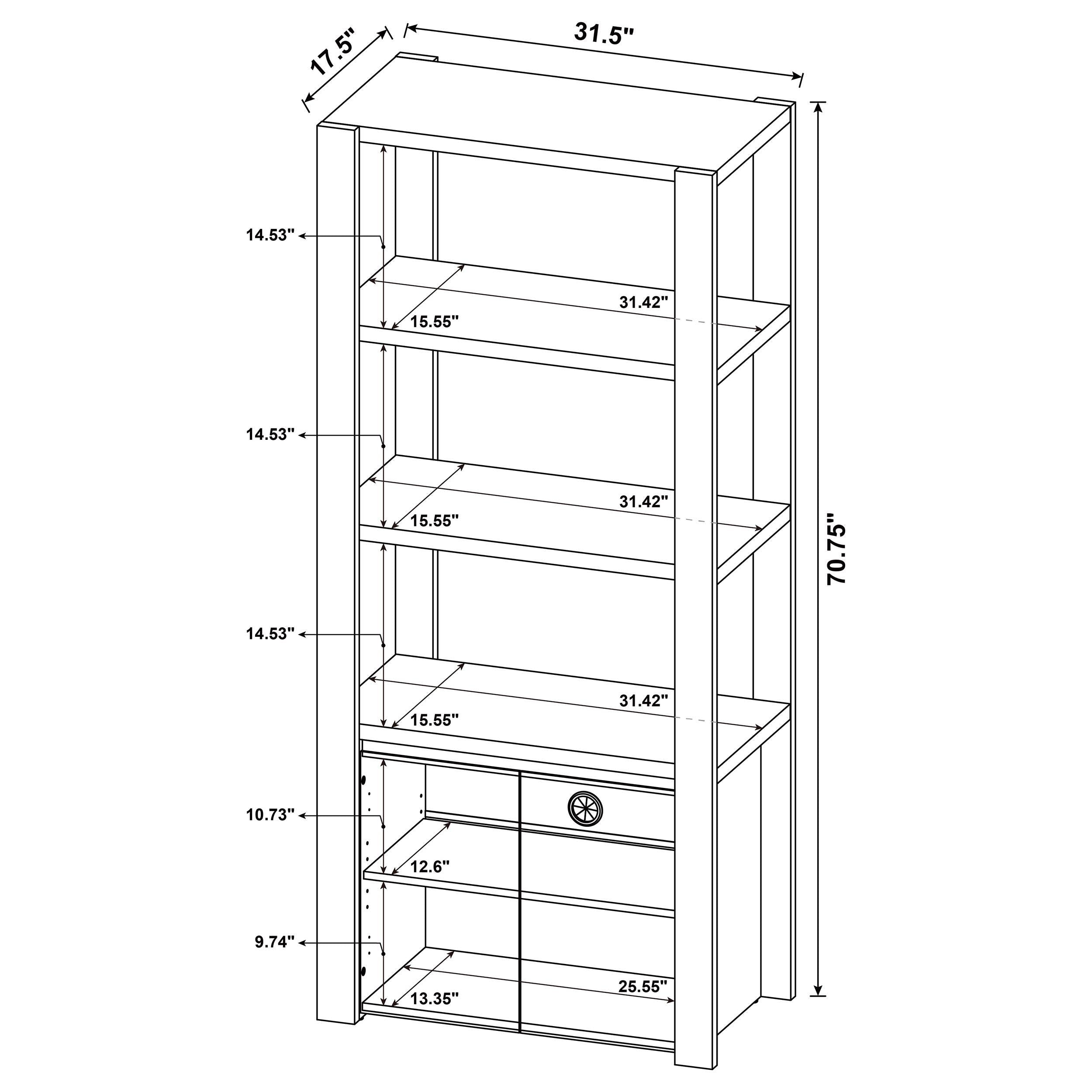 17.5"
31.5"
70.75"
14.53"
31.42"
15.55"
14.53"
31.42"
15.55"
14.53"
31.42"
15.55"
10.73"
12.6"
9.74"
25.55"
13.35"